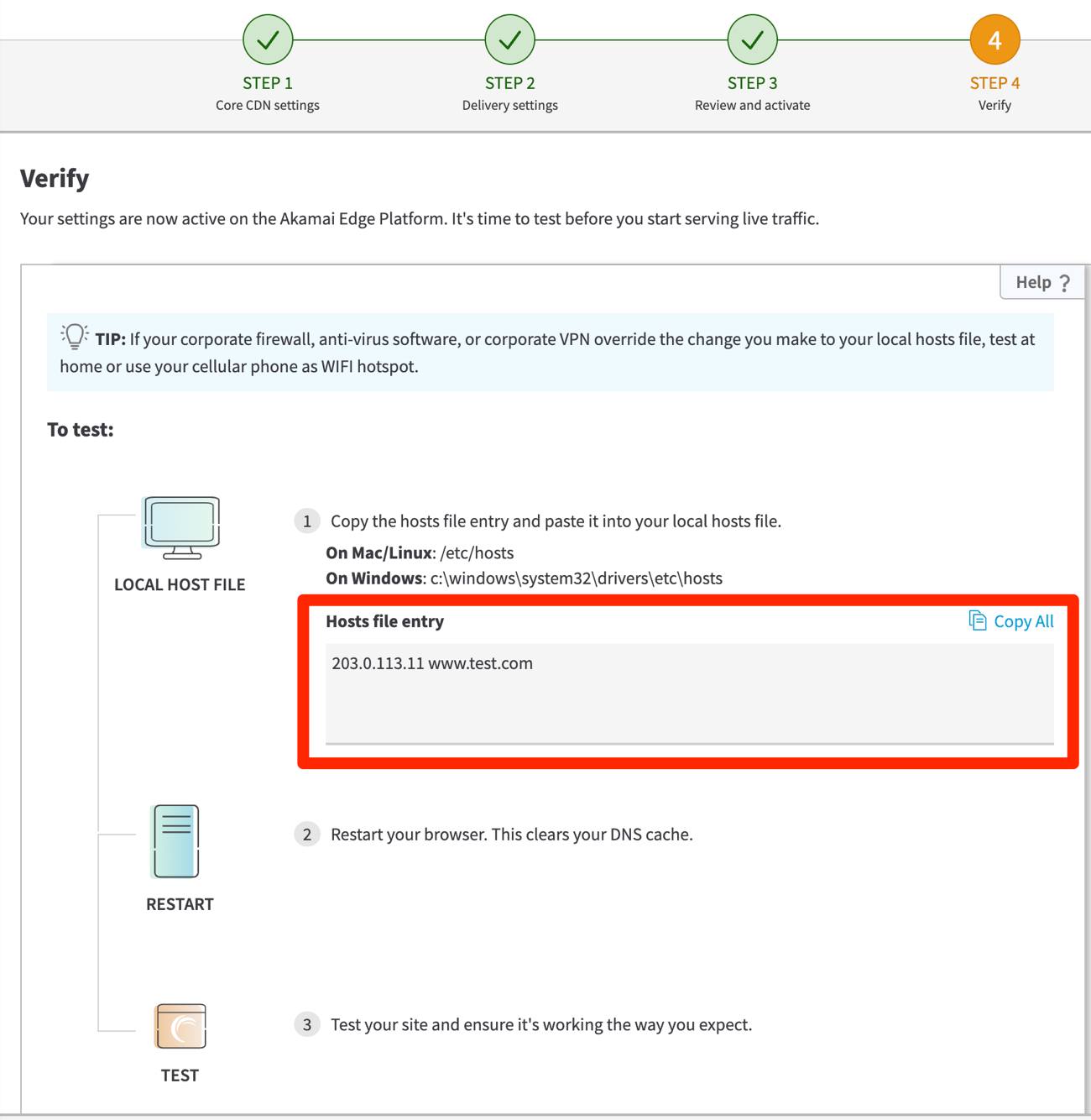 STEP 1
Core CDN settings

STEP 2
Delivery settings

STEP 3
Review and activate

4
STEP 4
Verify

Verify

Your settings are now active on the Akamai Edge Platform. It's time to test before you start serving live traffic.

Help ?

TIP: If your corporate firewall, anti-virus software, or corporate VPN override the change you make to your local hosts file, test at home or use your cellular phone as WIFI hotspot.

To test:

LOCAL HOST FILE

1 Copy the hosts file entry and paste it into your local hosts file.

On Mac/Linux: /etc/hosts
On Windows: c:\windows\system32\drivers\etc\hosts

Hosts file entry

Copy All

203.0.113.11 www.test.com

RESTART

2 Restart your browser. This clears your DNS cache.

TEST

3 Test your site and ensure it's working the way you expect.